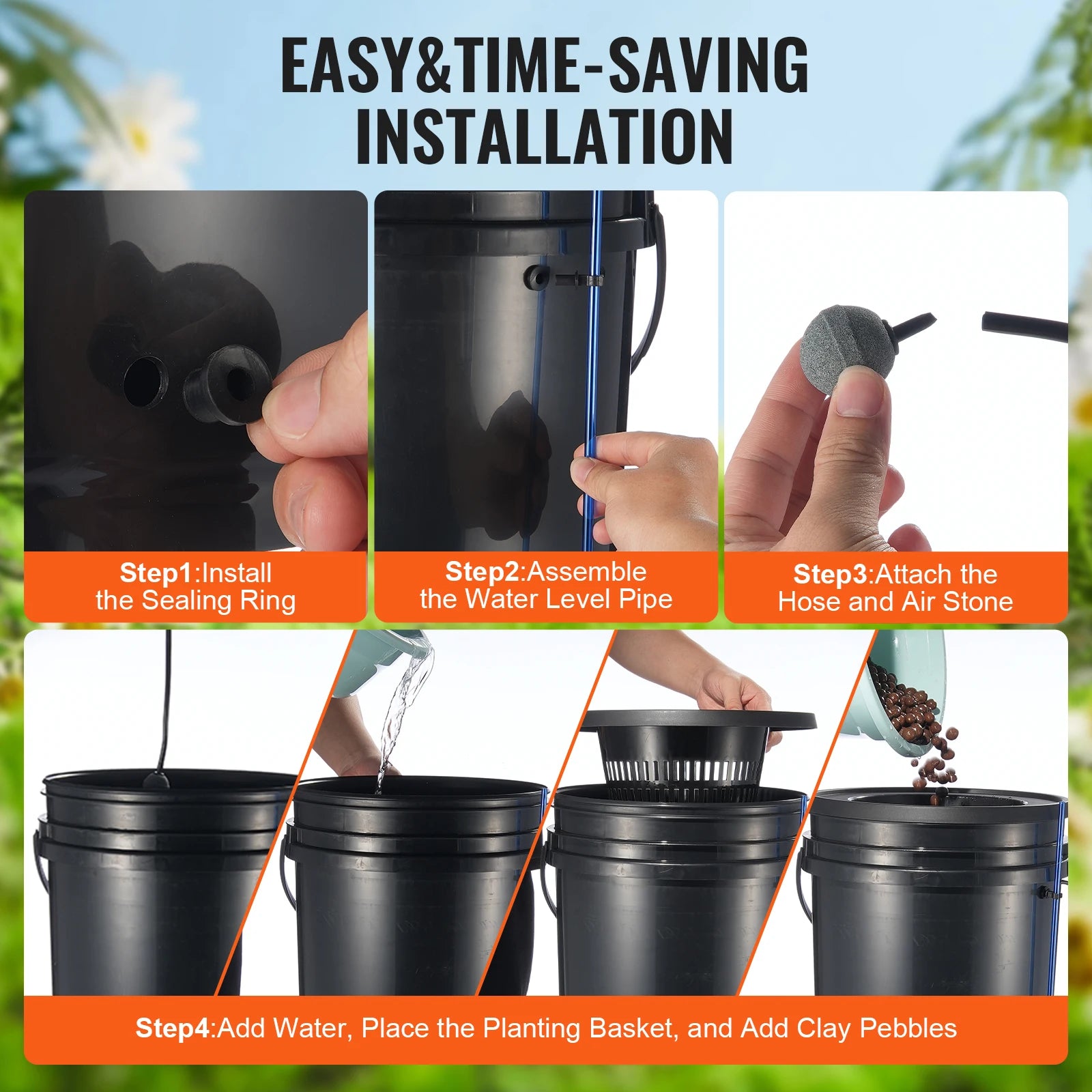 EASY&TIME-SAVING INSTALLATION

Step1:Install the Sealing Ring

Step2:Assemble the Water Level Pipe

Step3:Attach the Hose and Air Stone

Step4:Add Water, Place the Planting Basket, and Add Clay Pebbles