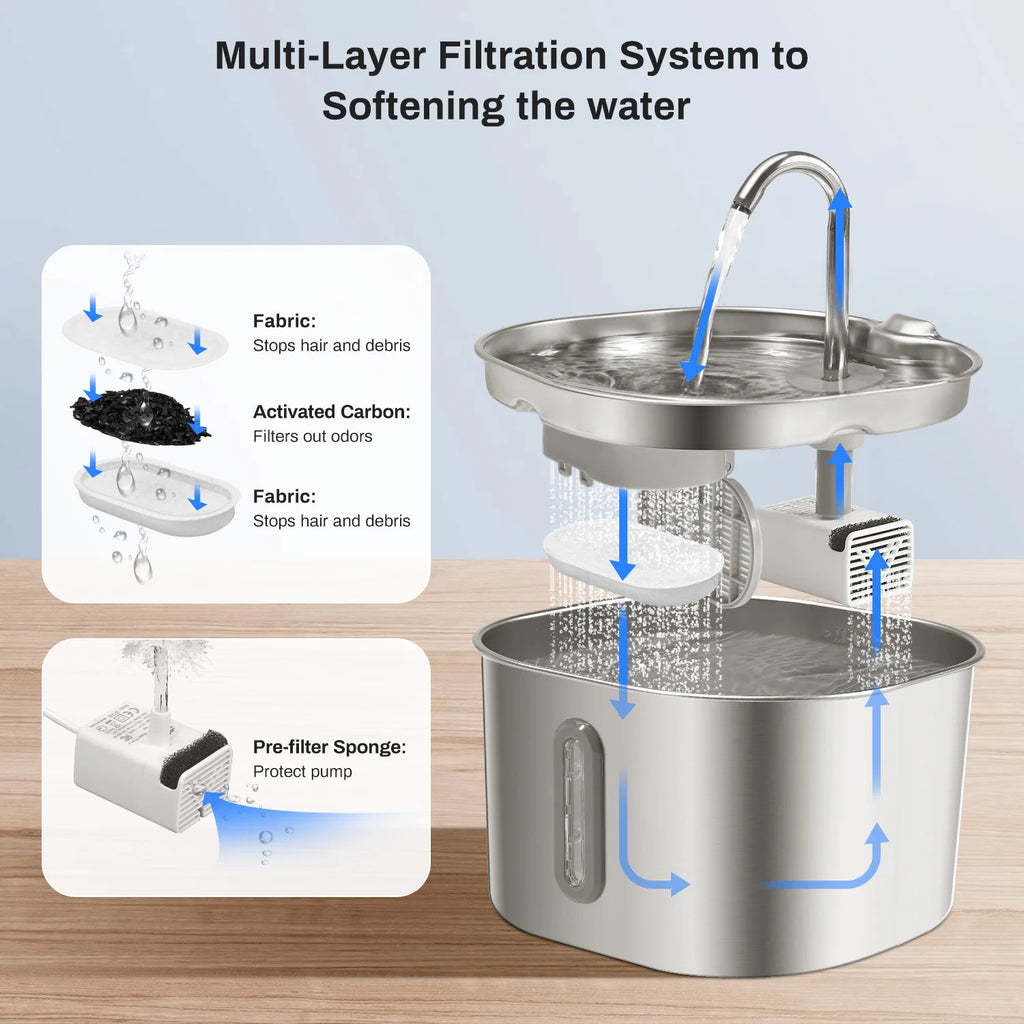 Multi-Layer Filtration System to Softening the water

Fabric:
Stops hair and debris

Activated Carbon:
Filters out odors

Fabric:
Stops hair and debris

Pre-filter Sponge:
Protect pump