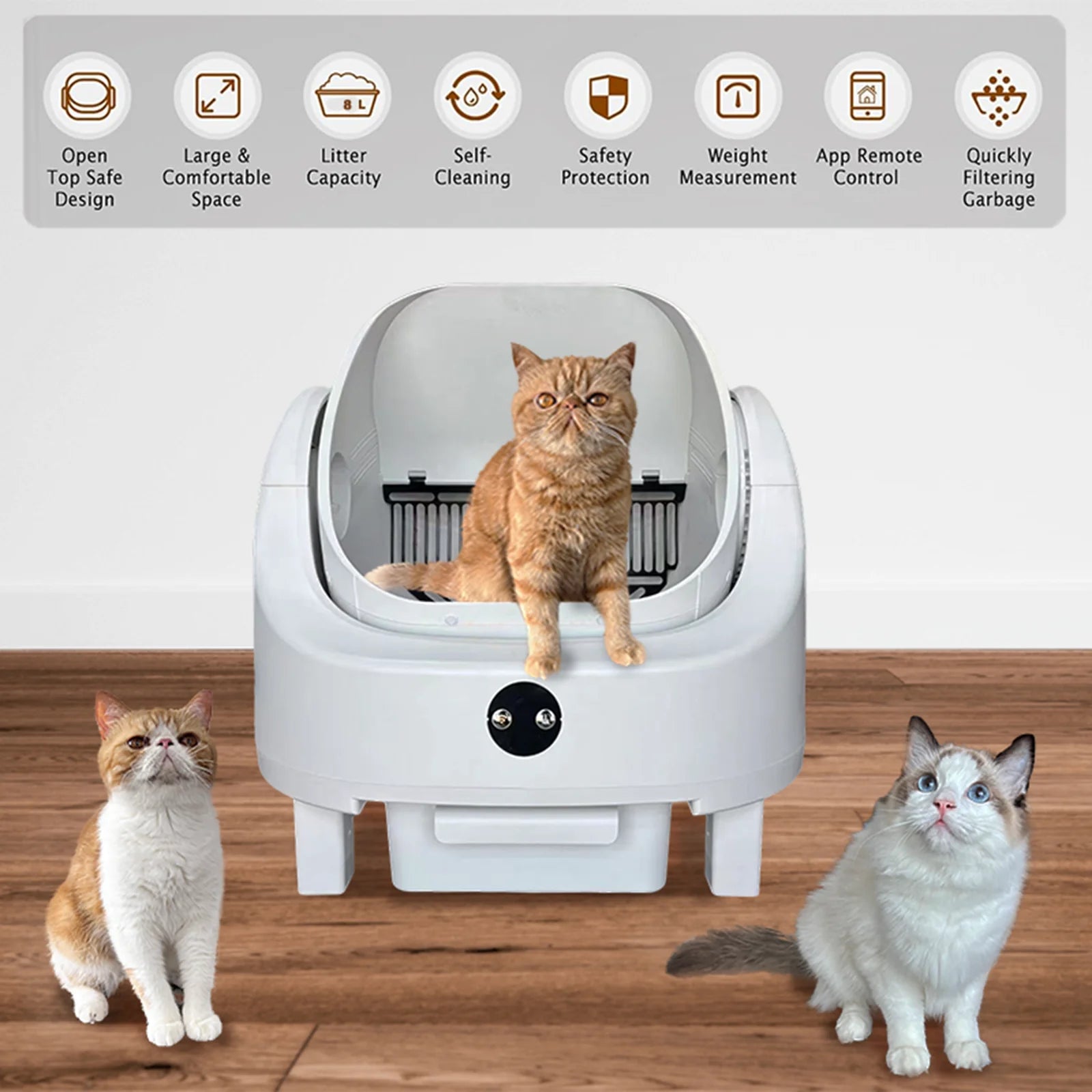 Open Top Safe Design

Large & Comfortable Space

8 L

Litter Capacity

Self-Cleaning

Safety Protection

Weight Measurement

App Remote Control

Quickly Filtering Garbage